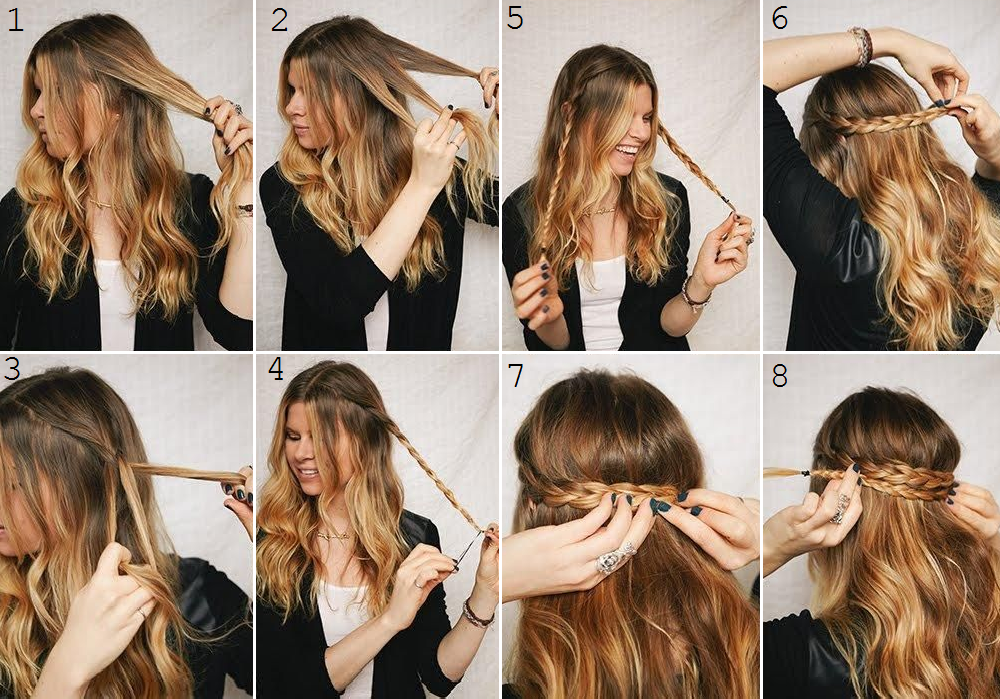 1
2
5
6
3
4
7
8